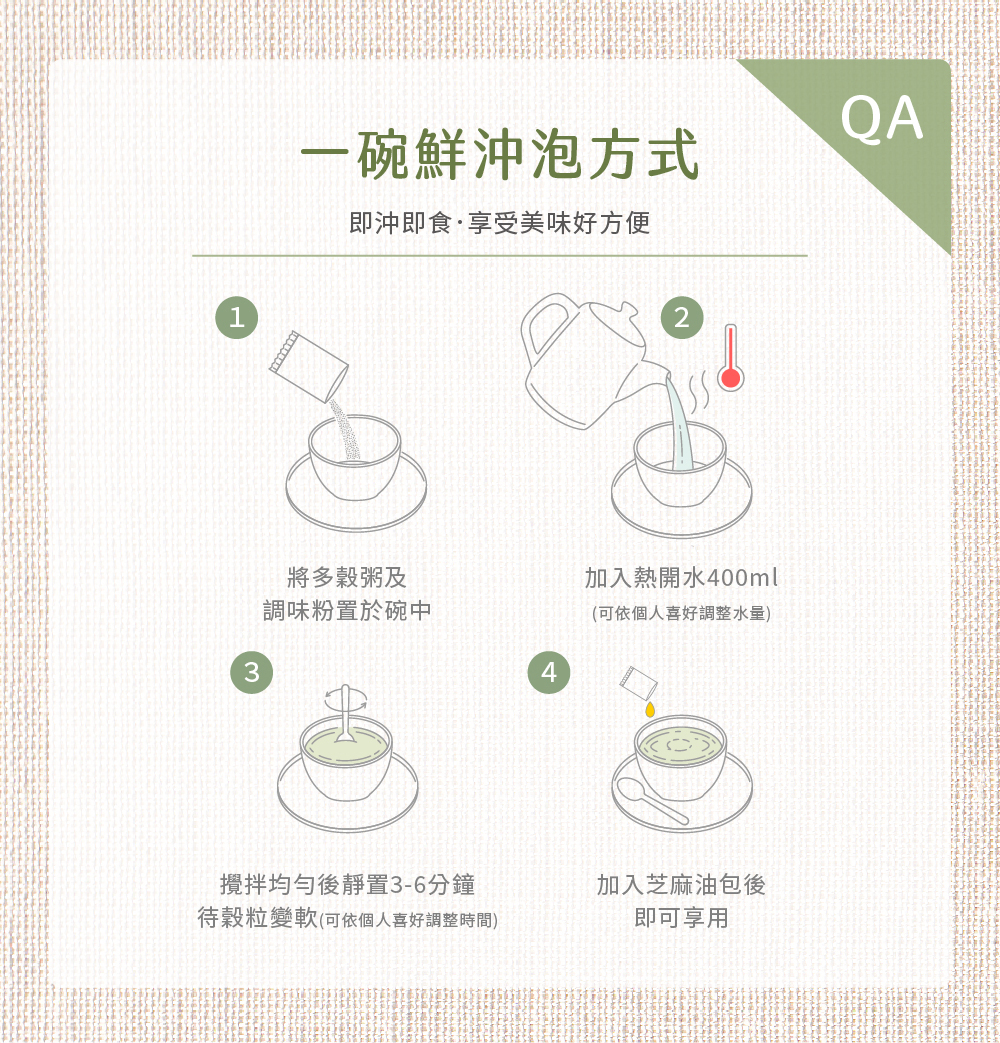 QA

一碗鮮沖泡方式

即沖即食·享受美味好方便

1

將多穀粥及
調味粉置於碗中

2

加入熱開水400ml
(可依個人喜好調整水量)

3

攪拌均勻後靜置3-6分鐘
待穀粒變軟(可依個人喜好調整時間)

4

加入芝麻油包後
即可享用